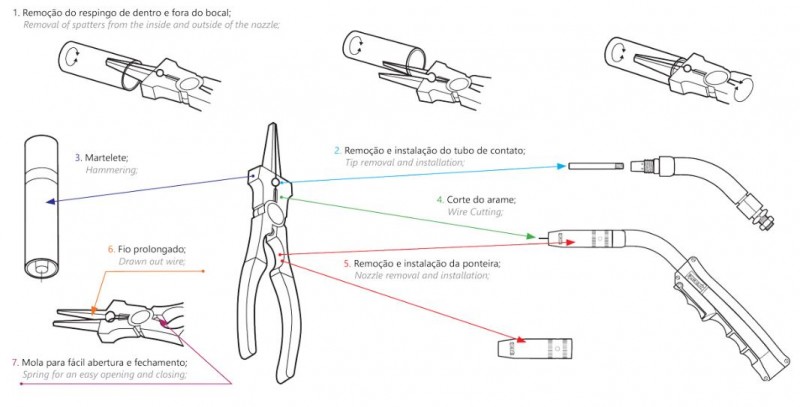 1. Remoção do respingo de dentro e fora do bocal;
Removal of spatters from the inside and outside of the nozzle;

3. Martelete;
Hammering;

2. Remoção e instalação do tubo de contato;
Tip removal and installation;

4. Corte do arame;
Wire Cutting;

6. Fio prolongado;
Drawn out wire;

5. Remoção e instalação da ponteira;
Nozzle removal and installation;

7. Mola para fácil abertura e fechamento;
Spring for an easy opening and closing;